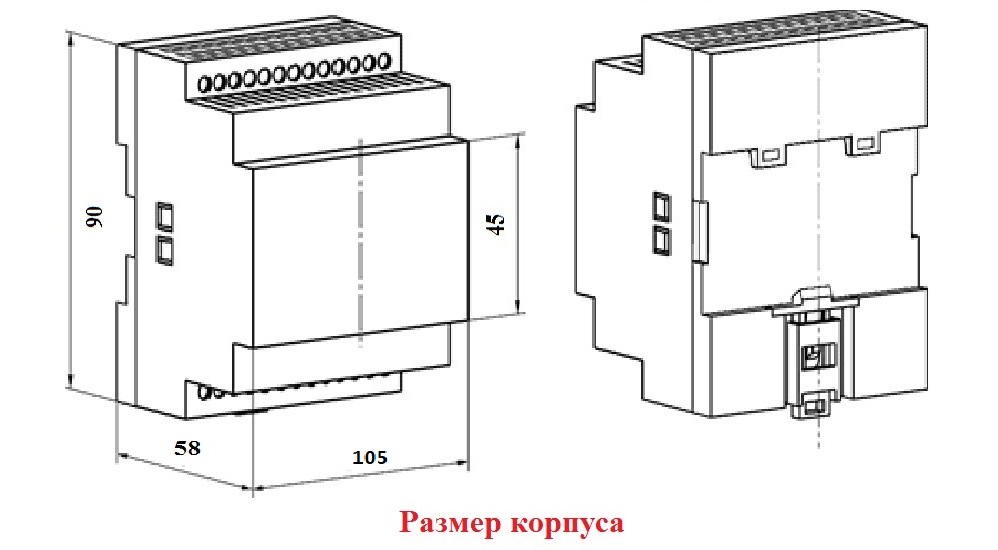 90

45

58

105

Размер корпуса